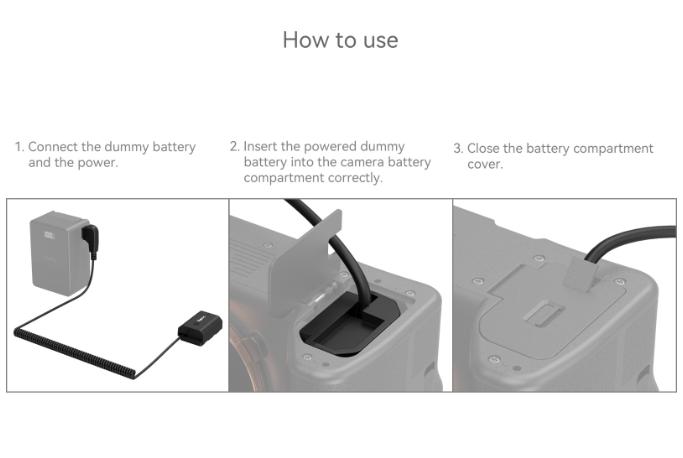 How to use

1. Connect the dummy battery and the power.

2. Insert the powered dummy battery into the camera battery compartment correctly.

3. Close the battery compartment cover.